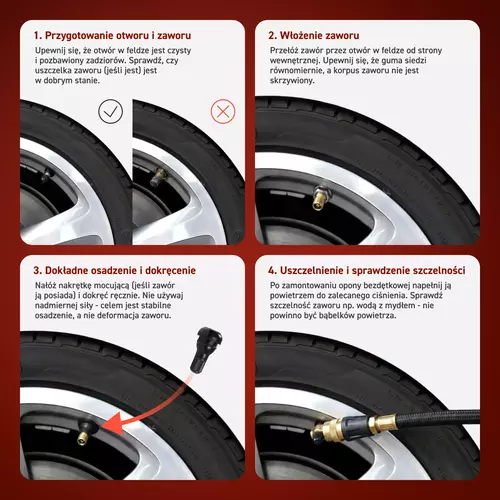 1. Przygotowanie otworu i zaworu

Upewnij się, że otwór w feldze jest czysty i pozbawiony zadziorów. Sprawdź, czy uszczelka zaworu (jeśli jest) jest w dobrym stanie.

2. Włożenie zaworu

Przełóż zawór przez otwór w feldze od strony wewnętrznej. Upewnij się, że guma siedzi równomiernie, a korpus zaworu nie jest skrzywiony.

3. Dokładne osadzenie i dokręcenie

Nałóż nakrętkę mocującą (jeśli zawór ją posiada) i dokręć ręcznie. Nie używaj nadmiernej siły - celem jest stabilne osadzenie, a nie deformacja zaworu.

4. Uszczelnienie i sprawdzenie szczelności

Po zamontowaniu opony bezdętkowej napełnij ją powietrzem do zalecanego ciśnienia. Sprawdź szczelność zaworu np. wodą z mydłem - nie powinno być bąbelków powietrza.